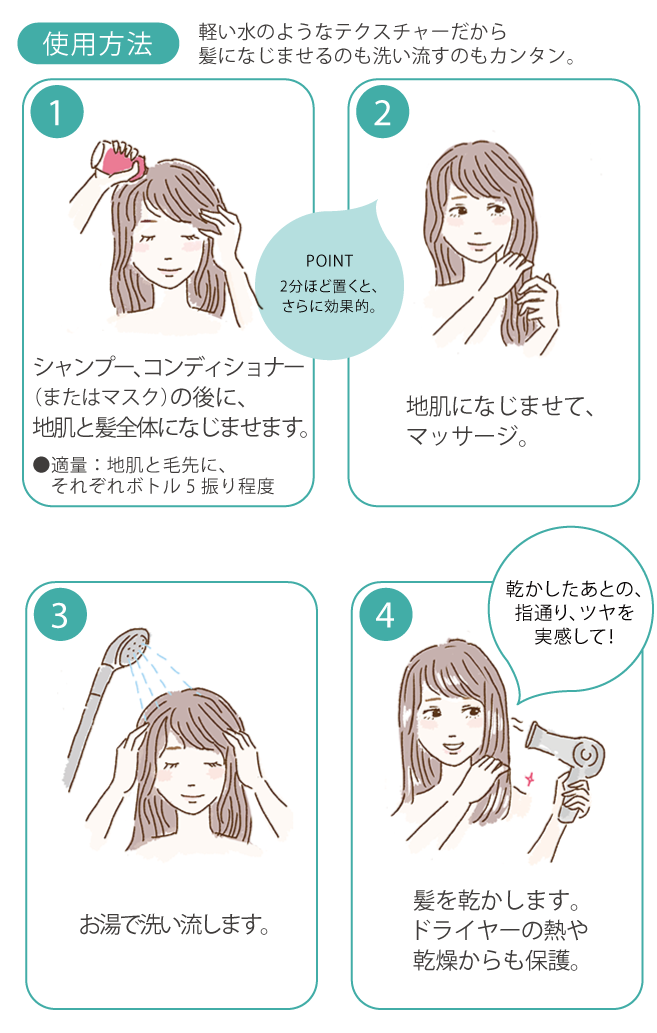 使用方法

軽い水のようなテクスチャーだから
髪になじませるのも洗い流すのもカンタン。

1

シャンプー、コンディショナー（またはマスク）の後に、地肌と髪全体になじませます。

●適量：地肌と毛先に、それぞれボトル５振り程度

POINT
2分ほど置くと、さらに効果的。

2

地肌になじませて、マッサージ。

3

お湯で洗い流します。

4

乾かしたあとの、指通り、ツヤを実感して！

髪を乾かします。ドライヤーの熱や乾燥からも保護。